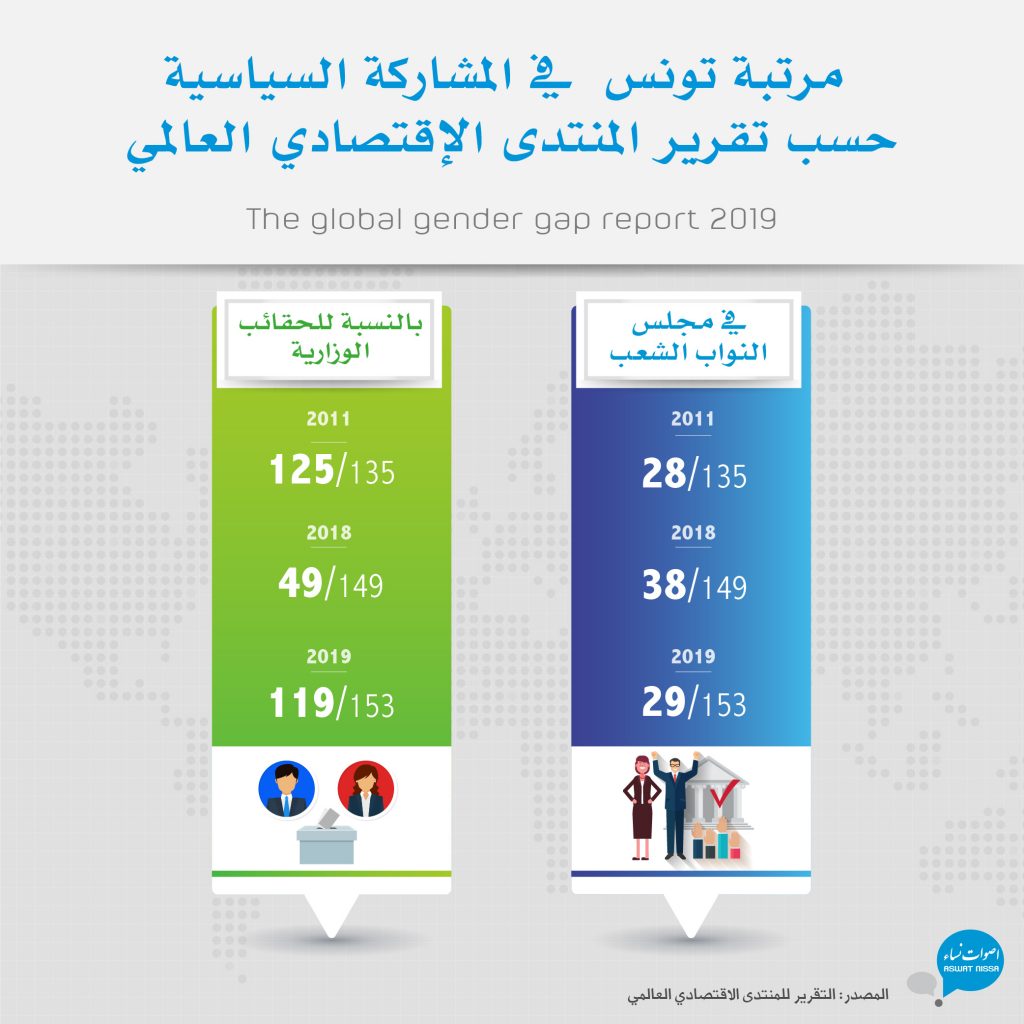 مرتبة تونس في المشاركة السياسية
حسب تقرير المنتدى الإقتصادي العالمي

The global gender gap report 2019

في مجلس
النواب الشعب

2011
28/135

2018
38/149

2019
29/153

بالنسبة للحقائب
الوزارية

2011
125/135

2018
49/149

2019
119/153

أصوات نساء
ASWAT NISSA

المصدر: التقرير للمنتدى الاقتصادي العالمي